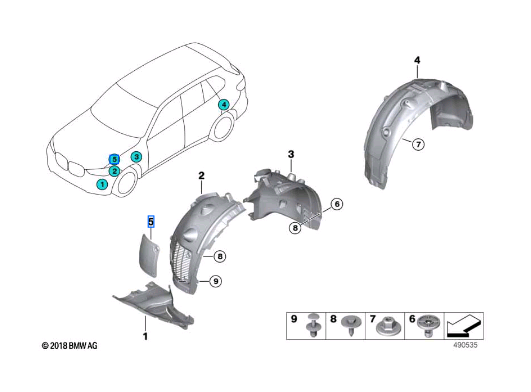 4
5
3
2
1
4
7
3
2
6
8
5
8
9
1
9
8
7
6
© 2018 BMW AG
490535